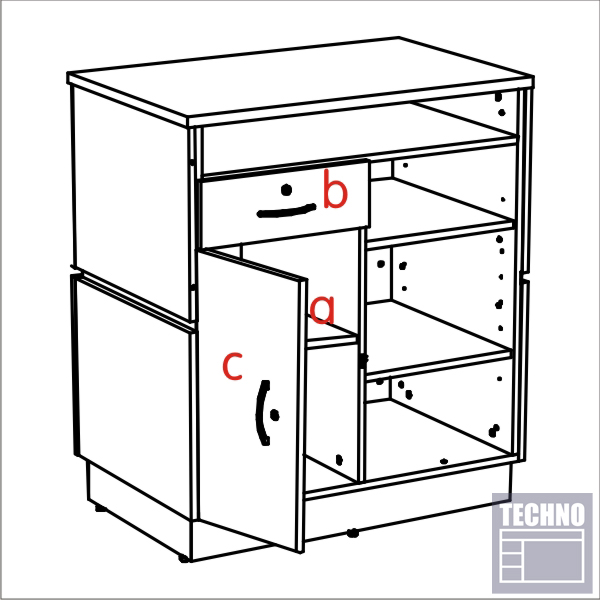 b
a
c
TECHNO